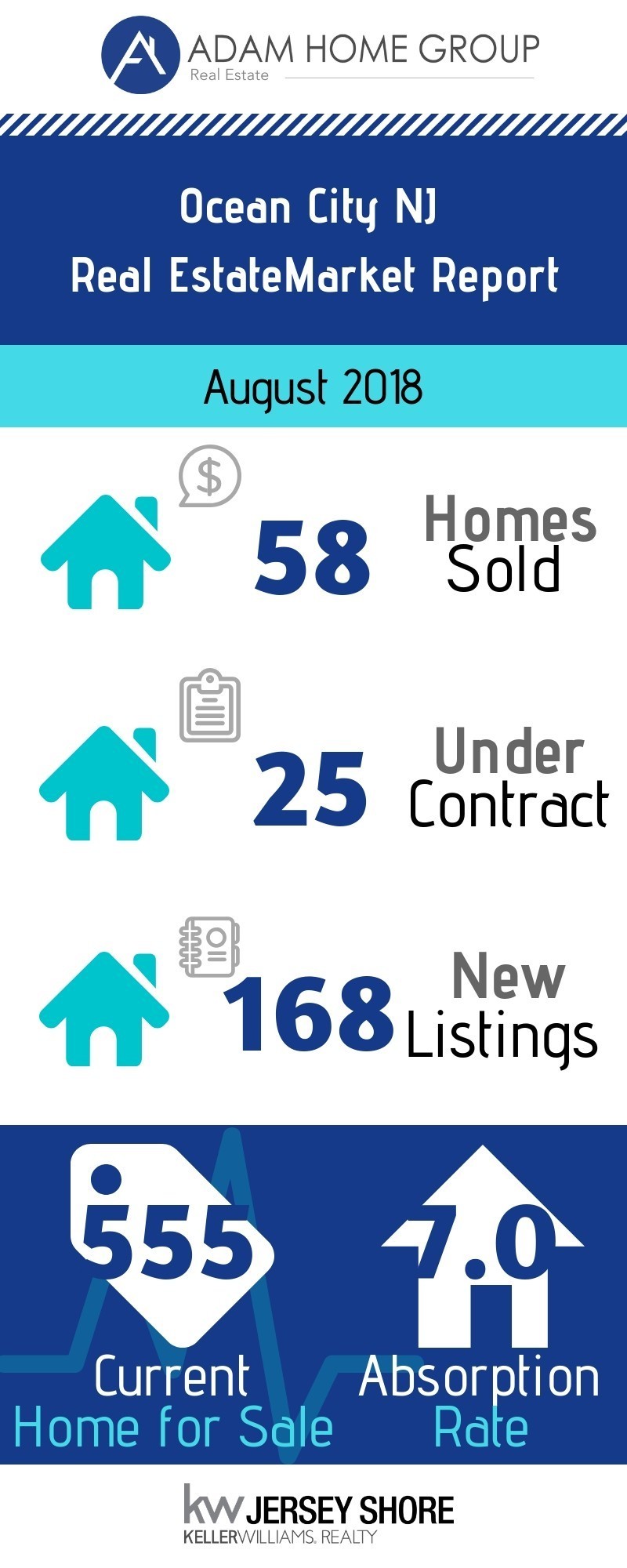 ADAM HOME GROUP
Real Estate

Ocean City NJ
Real EstateMarket Report

August 2018

58 Homes Sold

25 Under Contract

168 New Listings

555 Current Home for Sale

7.0 Absorption Rate

kw JERSEY SHORE
KELLERWILLIAMS. REALTY