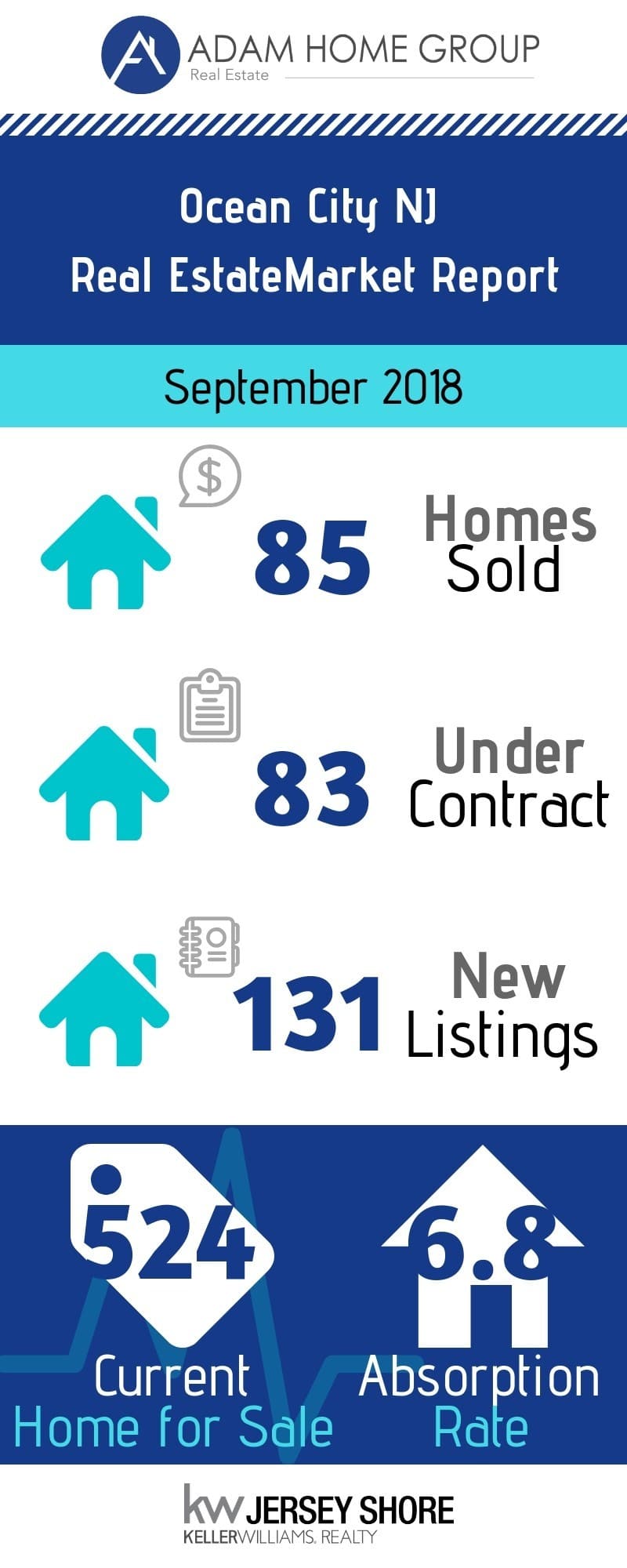 ADAM HOME GROUP
Real Estate

Ocean City NJ
Real EstateMarket Report

September 2018

85 Homes Sold

83 Under Contract

131 New Listings

524 Current Home for Sale

6.8 Absorption Rate

kw JERSEY SHORE
KELLERWILLIAMS. REALTY