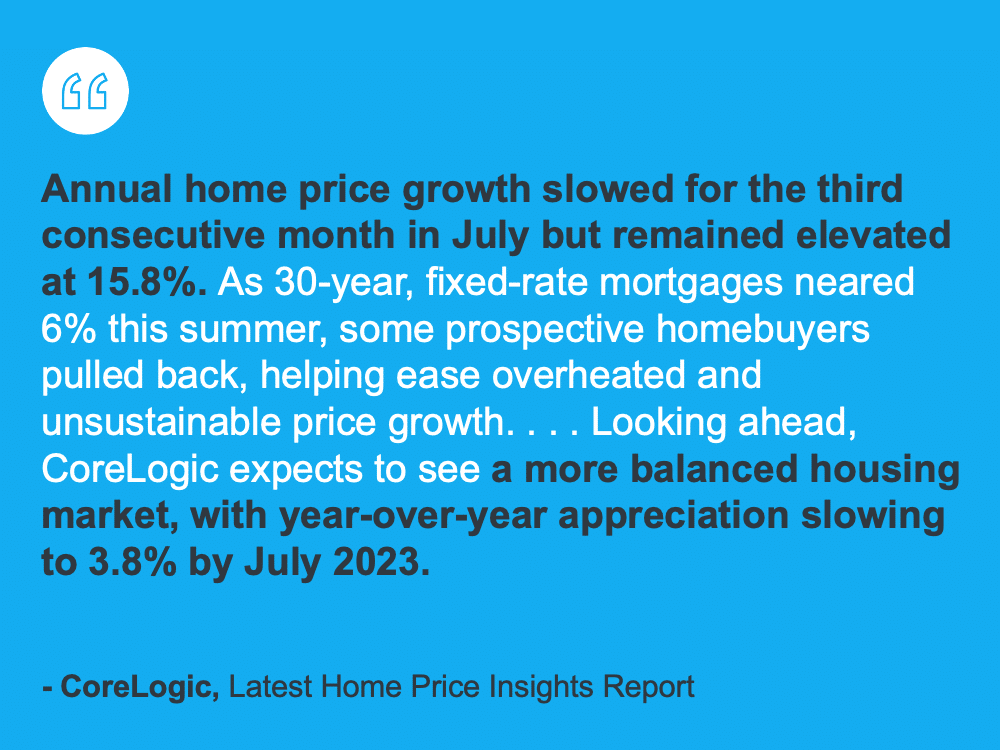 “

Annual home price growth slowed for the third consecutive month in July but remained elevated at 15.8%. As 30-year, fixed-rate mortgages neared 6% this summer, some prospective homebuyers pulled back, helping ease overheated and unsustainable price growth. . . . Looking ahead, CoreLogic expects to see a more balanced housing market, with year-over-year appreciation slowing to 3.8% by July 2023.

- CoreLogic, Latest Home Price Insights Report